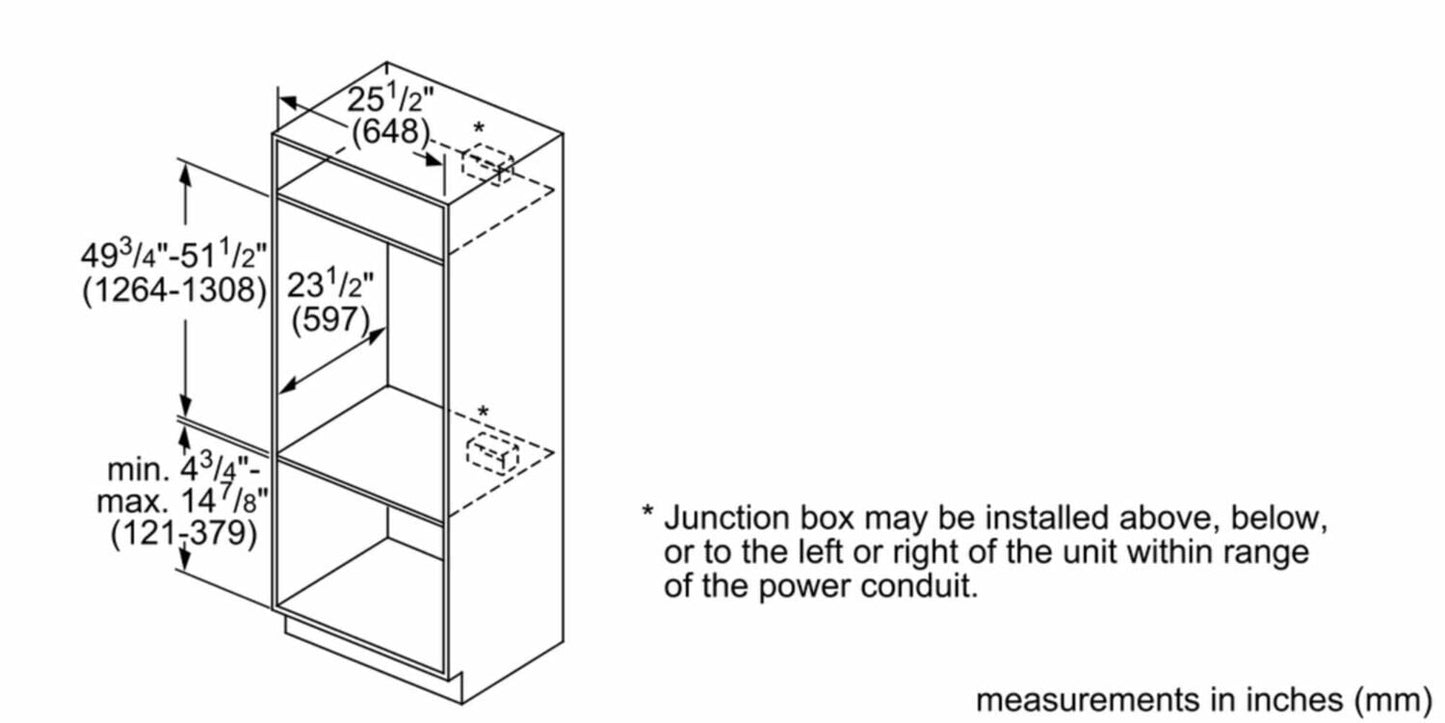 $25^1/2$"
(648)

*

$49^3/4$"-$51^1/2$"
(1264-1308)

$23^1/2$"
(597)

*

min. $4^3/4$"-
max. $14^7/8$"
(121-379)

* Junction box may be installed above, below, or to the left or right of the unit within range of the power conduit.

measurements in inches (mm)