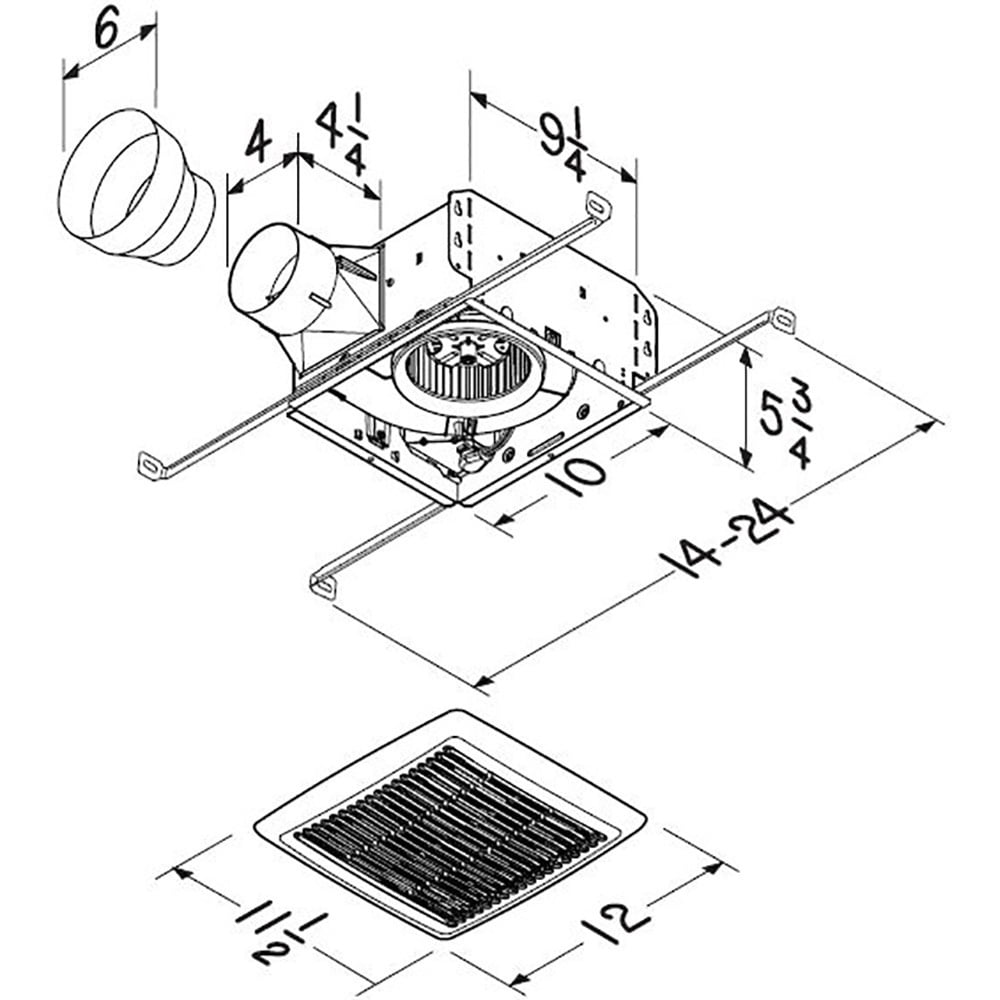 6

4

$4\frac{1}{4}$

$9\frac{1}{4}$

$5\frac{3}{4}$

10

14-24

$11\frac{1}{2}$

12