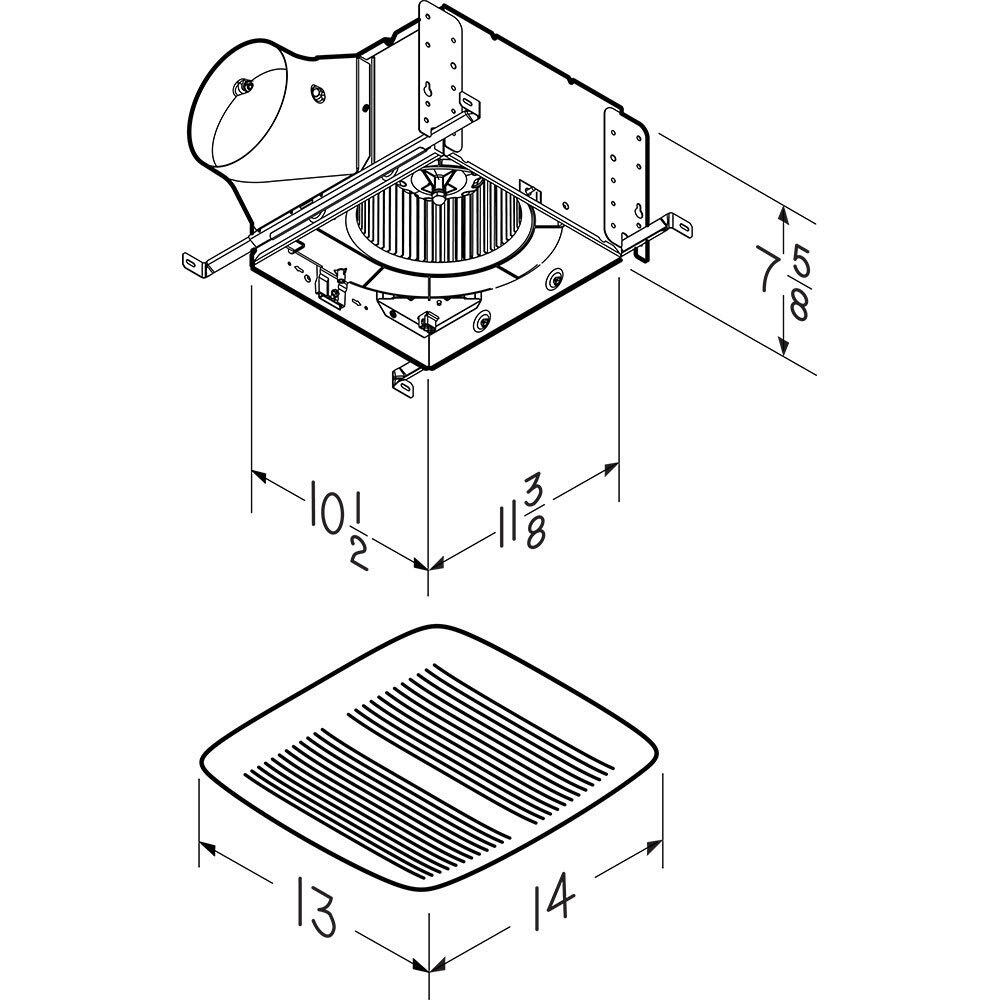 $7\frac{5}{8}$

$10\frac{1}{2}$

$11\frac{3}{8}$

13

14