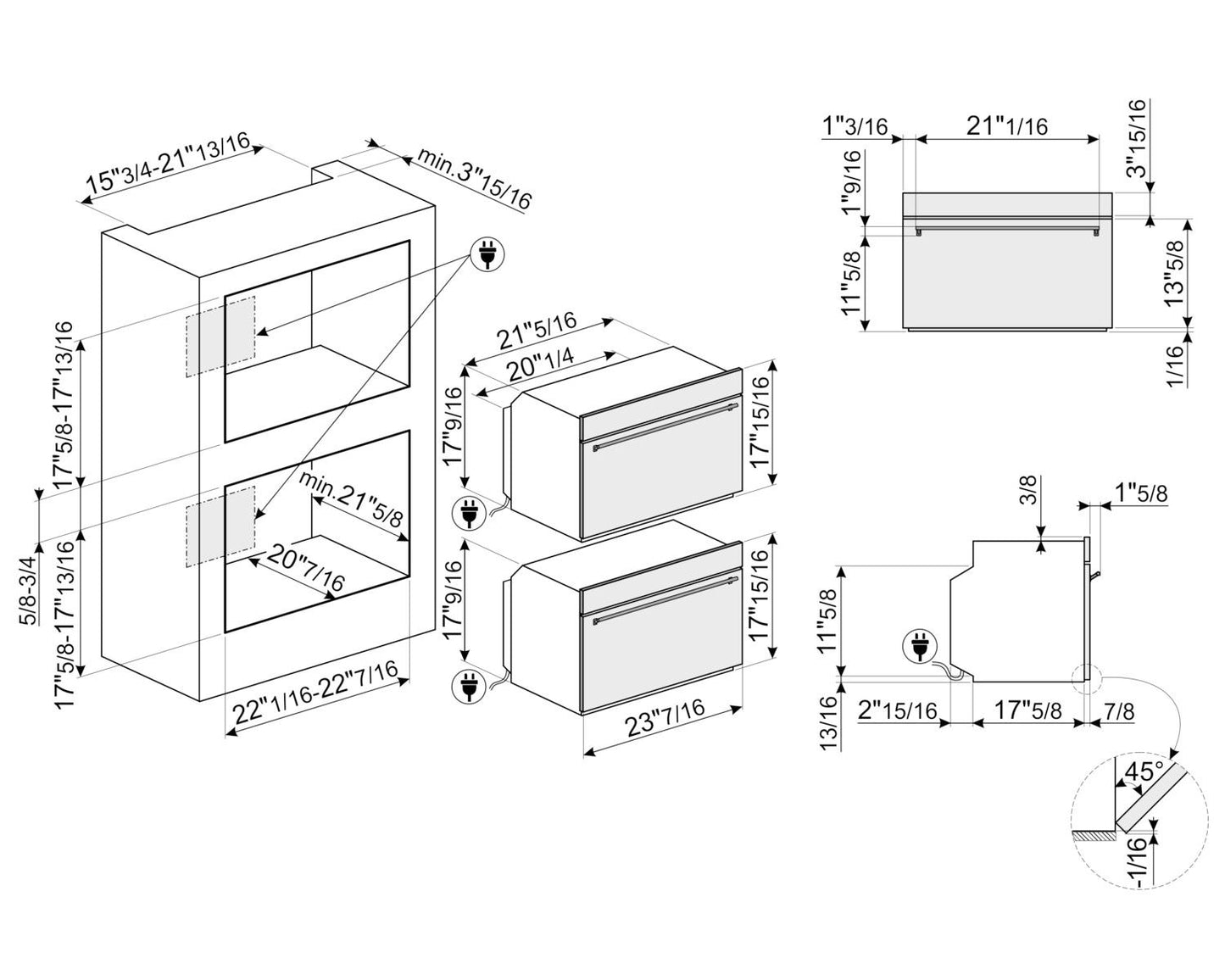 15"3/4-21"13/16
min.3"15/16
17"5/8-17"13/16
5/8-3/4
17"5/8-17"13/16
min.21"5/8
20"7/16
22"1/16-22"7/16
21"5/16
20"1/4
17"9/16
17"15/16
17"9/16
17"15/16
23"7/16
1"3/16
21"1/16
3"15/16
1"9/16
11"5/8
13"5/8
1/16
3/8
1"5/8
11"5/8
13/16
2"15/16
17"5/8
7/8
45°
-1/16