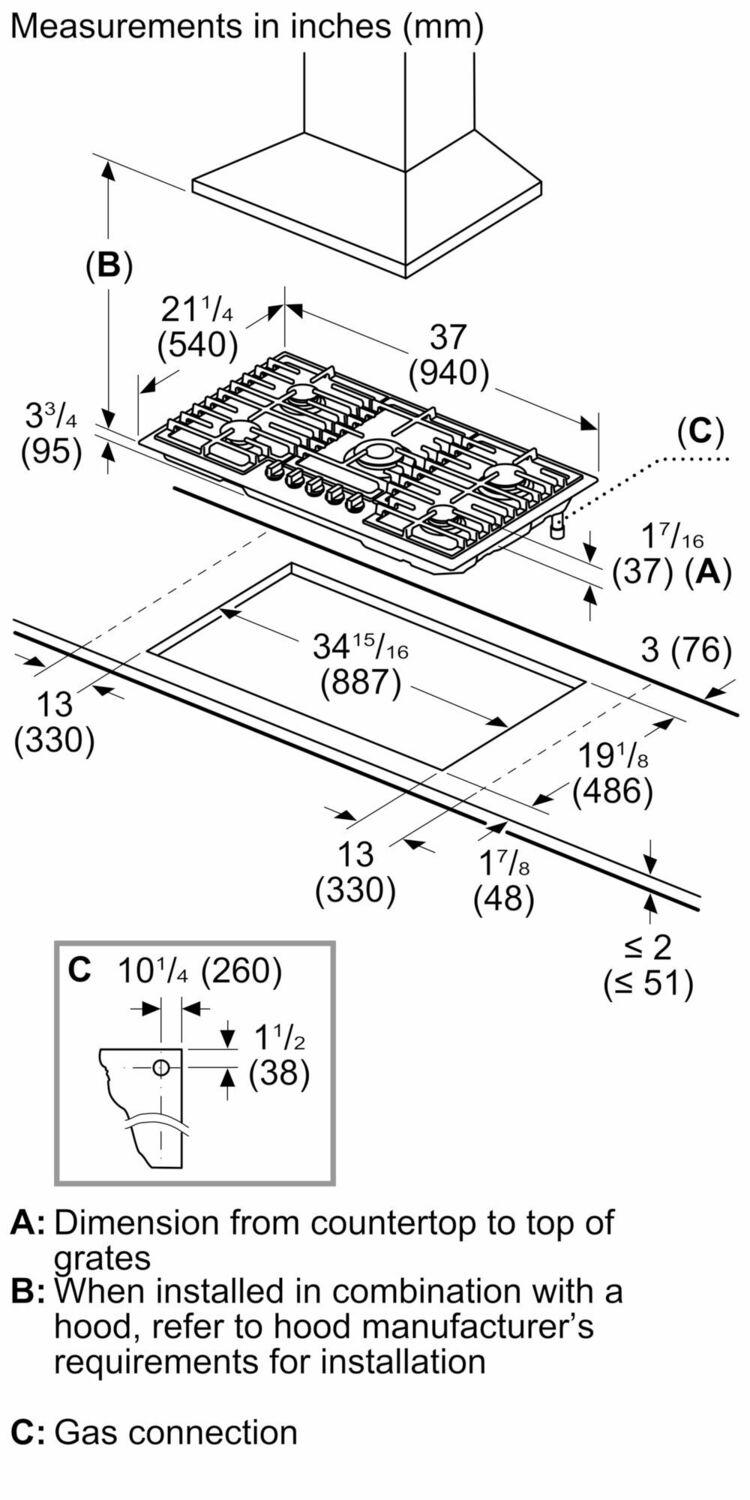 Measurements in inches (mm)

(B)

$21^1/_4$
(540)

37
(940)

$3^3/_4$
(95)

(C)

$1^7/_{16}$
(37) (A)

$34^{15}/_{16}$
(887)

3 (76)

13
(330)

$19^1/_8$
(486)

13
(330)

$1^7/_8$
(48)

≤ 2
(≤ 51)

C $10^1/_4$ (260)

$1^1/_2$
(38)

A: Dimension from countertop to top of grates
B: When installed in combination with a hood, refer to hood manufacturer's requirements for installation

C: Gas connection