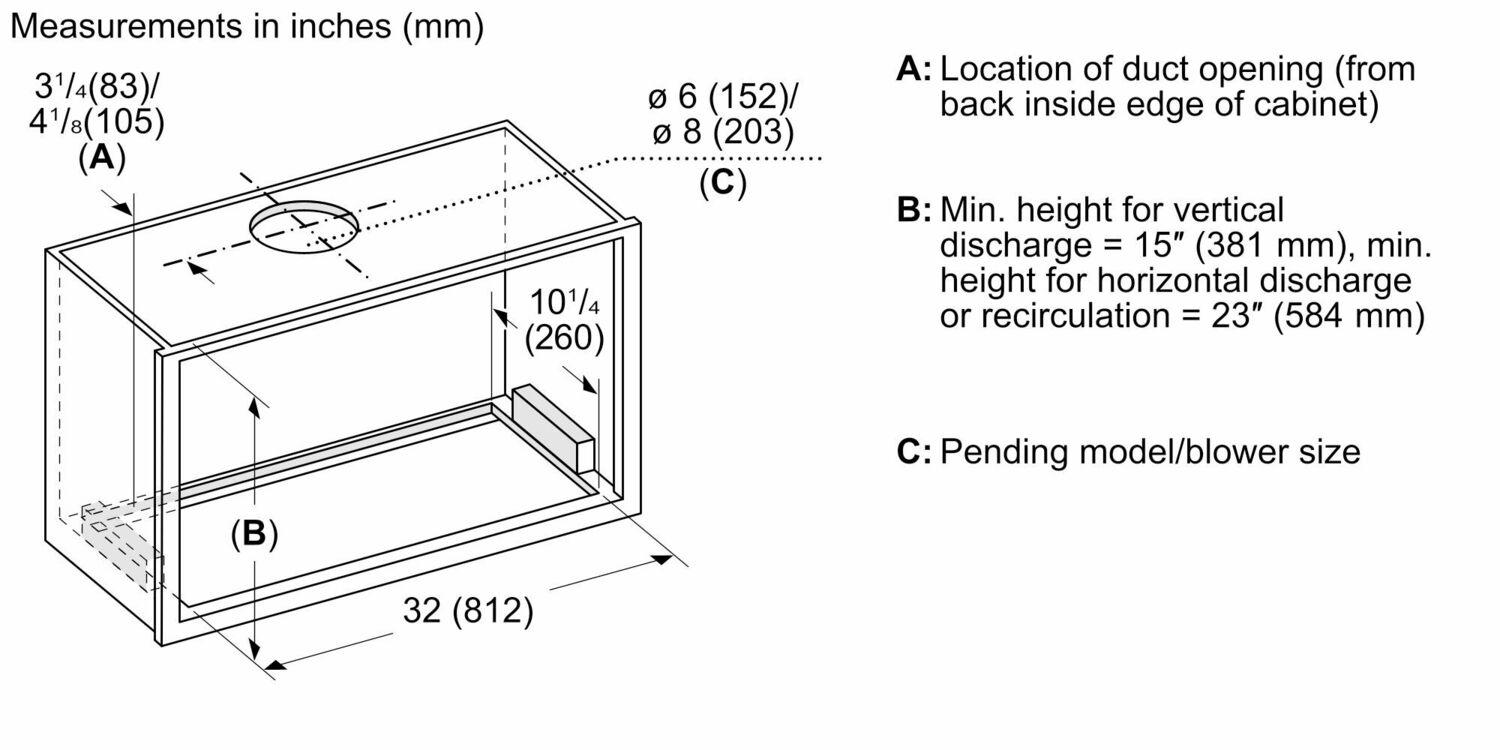 Measurements in inches (mm)

$3^1/_4$(83)/
$4^1/_8$(105)
(**A**)

ø 6 (152)/
ø 8 (203)
(**C**)

$10^1/_4$
(260)

(**B**)

32 (812)

**A:** Location of duct opening (from back inside edge of cabinet)

**B:** Min. height for vertical discharge = 15″ (381 mm), min. height for horizontal discharge or recirculation = 23″ (584 mm)

**C:** Pending model/blower size