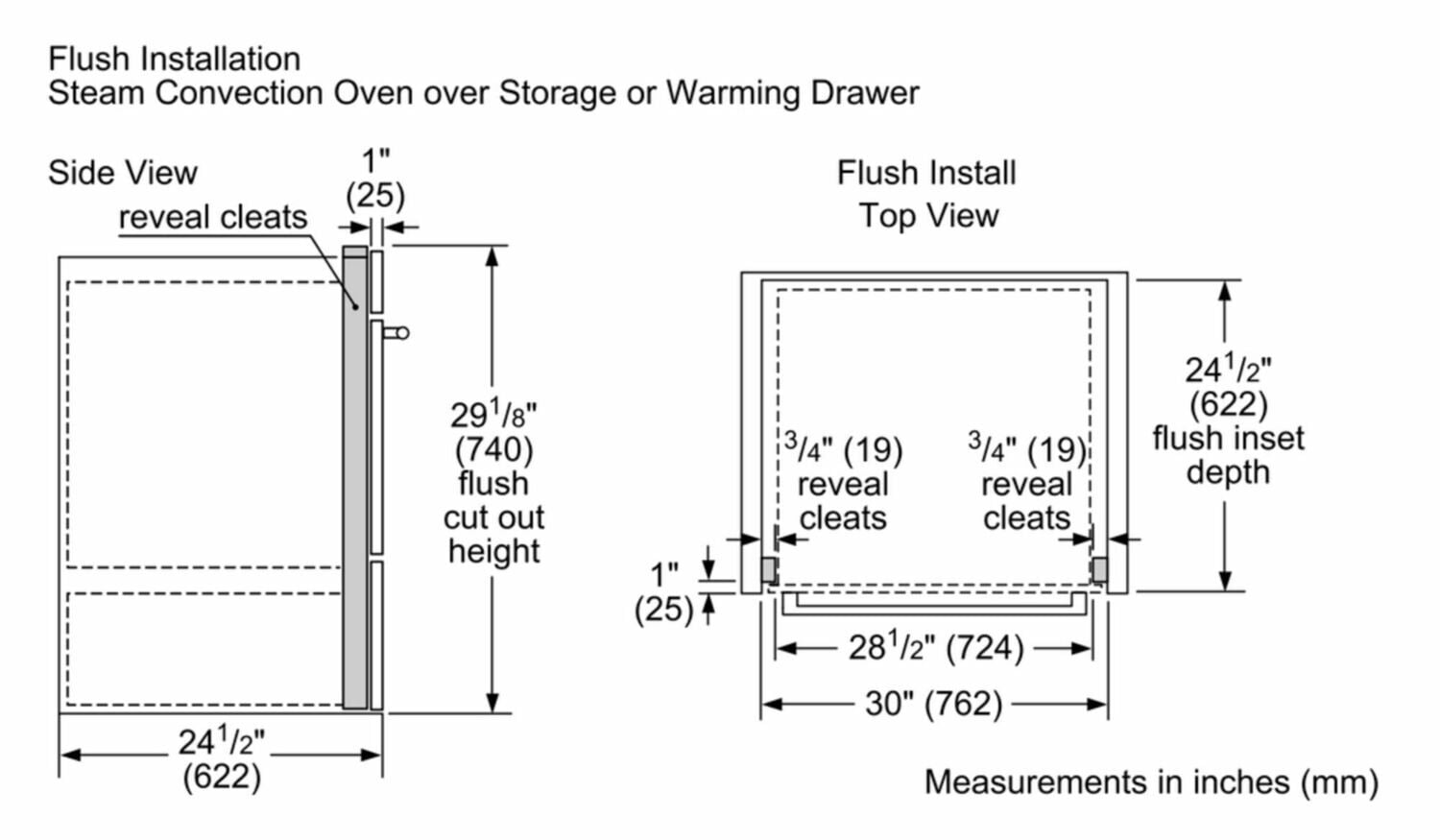 Flush Installation
Steam Convection Oven over Storage or Warming Drawer

Side View
reveal cleats
1"
(25)
$29\frac{1}{8}$"
(740)
flush
cut out
height
$24\frac{1}{2}$"
(622)

Flush Install
Top View
$\frac{3}{4}$" (19)
reveal
cleats
$\frac{3}{4}$" (19)
reveal
cleats
$24\frac{1}{2}$"
(622)
flush inset
depth
1"
(25)
$28\frac{1}{2}$" (724)
30" (762)

Measurements in inches (mm)