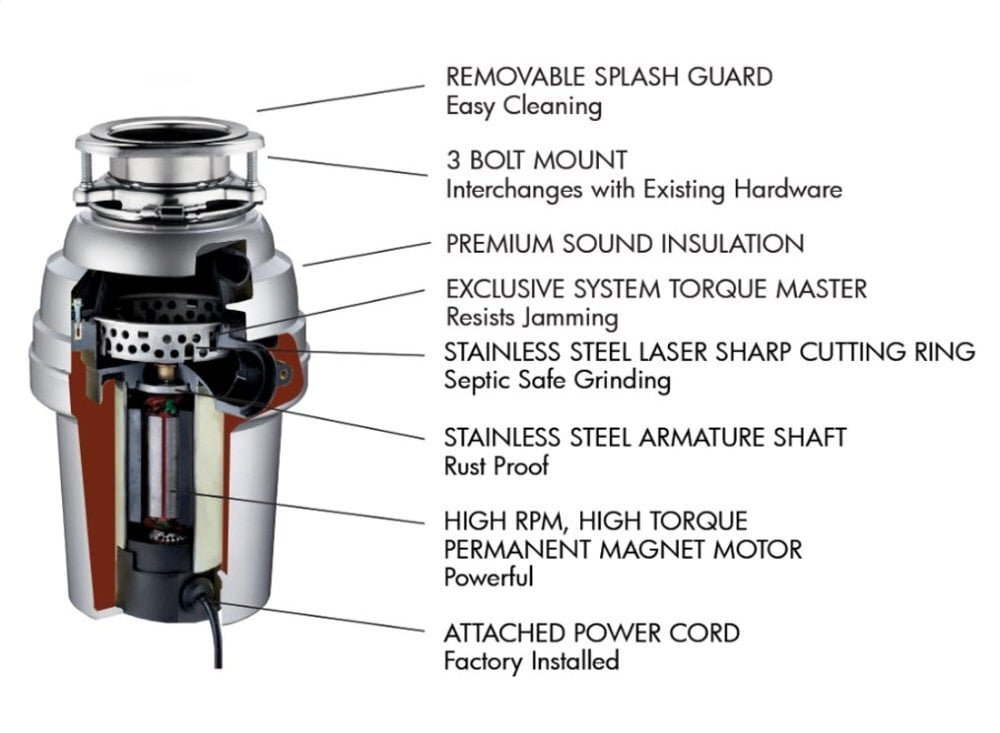 REMOVABLE SPLASH GUARD
Easy Cleaning

3 BOLT MOUNT
Interchanges with Existing Hardware

PREMIUM SOUND INSULATION

EXCLUSIVE SYSTEM TORQUE MASTER
Resists Jamming

STAINLESS STEEL LASER SHARP CUTTING RING
Septic Safe Grinding

STAINLESS STEEL ARMATURE SHAFT
Rust Proof

HIGH RPM, HIGH TORQUE
PERMANENT MAGNET MOTOR
Powerful

ATTACHED POWER CORD
Factory Installed