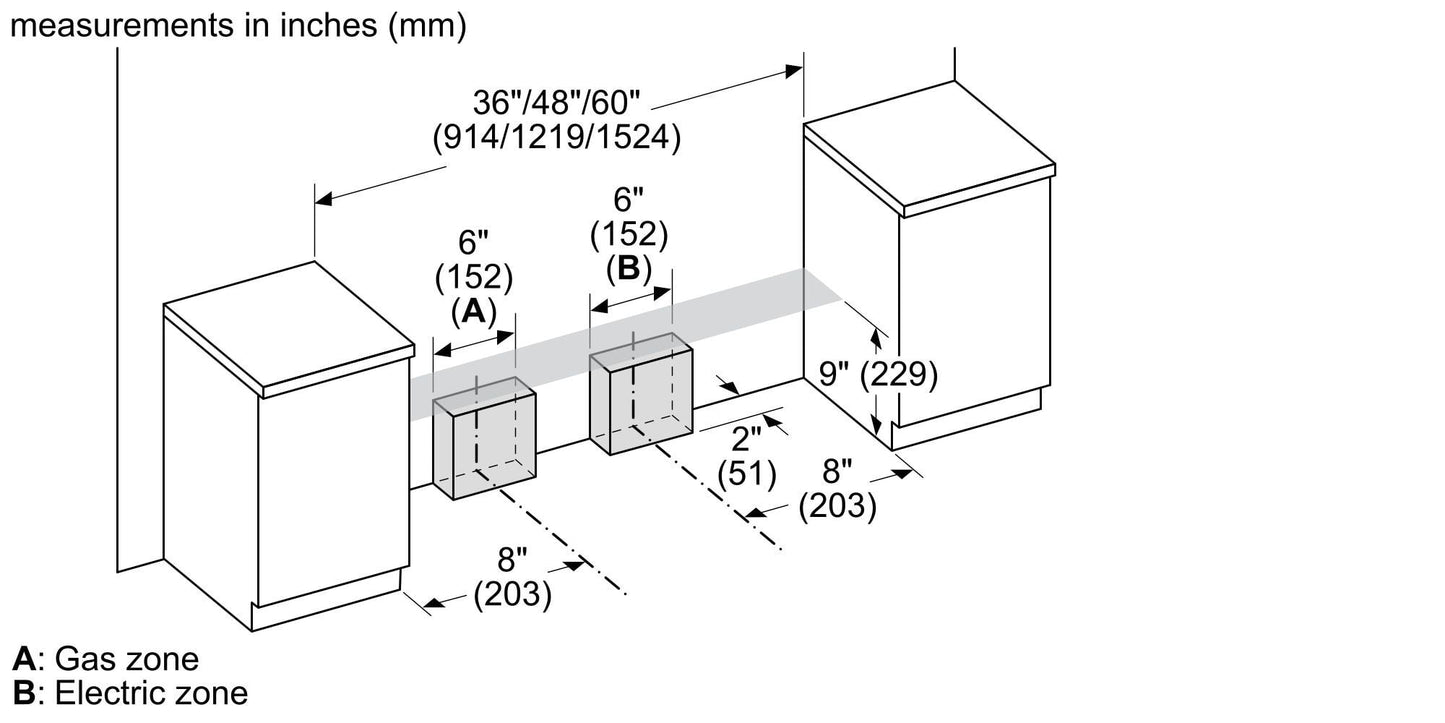 measurements in inches (mm)

36"/48"/60"
(914/1219/1524)

6"
(152)
(B)

6"
(152)
(A)

9" (229)

2"
(51)

8"
(203)

8"
(203)

A: Gas zone
B: Electric zone