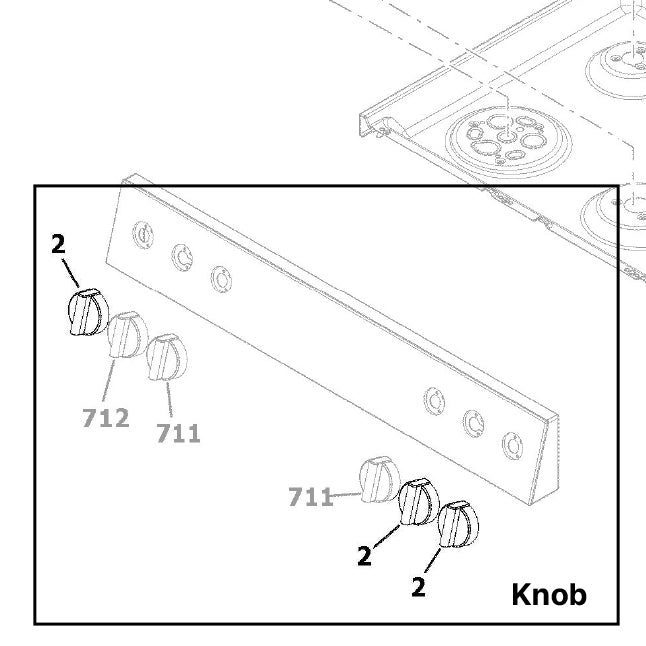 2
712
711
711
2
2
Knob