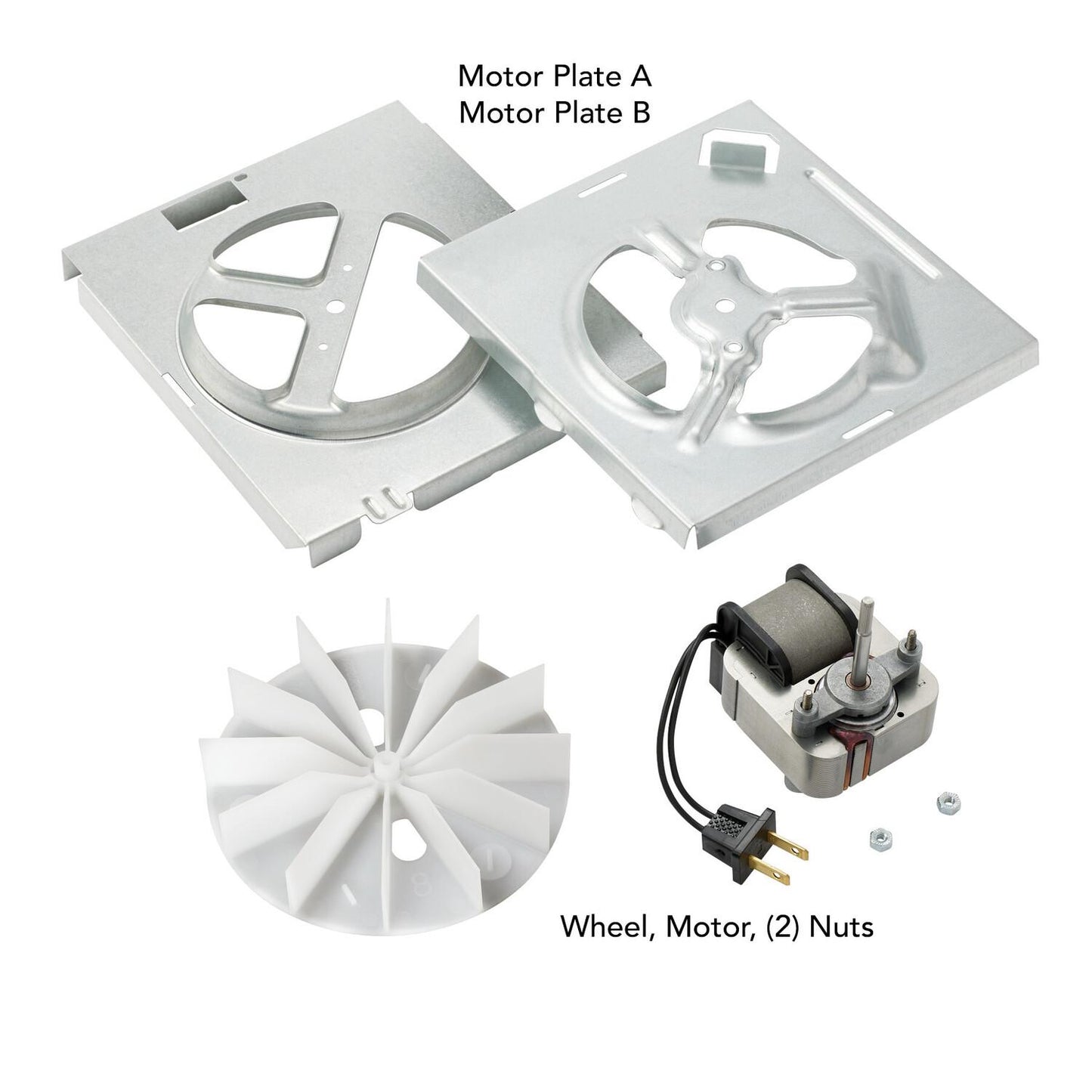 Motor Plate A
Motor Plate B

Wheel, Motor, (2) Nuts