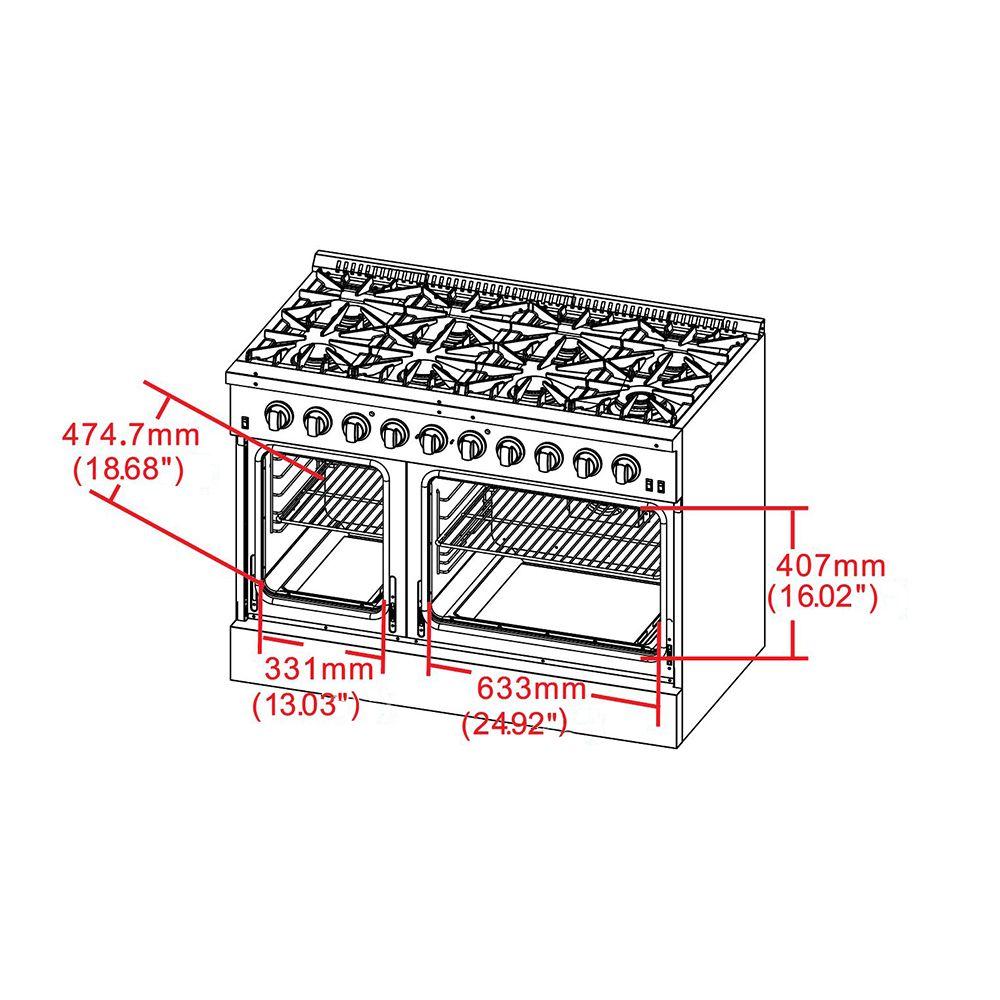 474.7mm
(18.68")

407mm
(16.02")

331mm
(13.03")

633mm
(24.92")