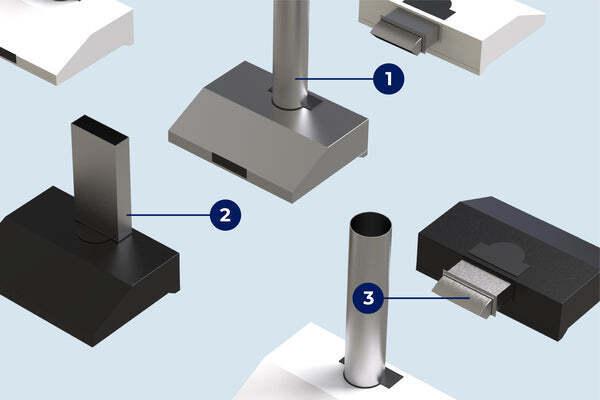 1
2
3