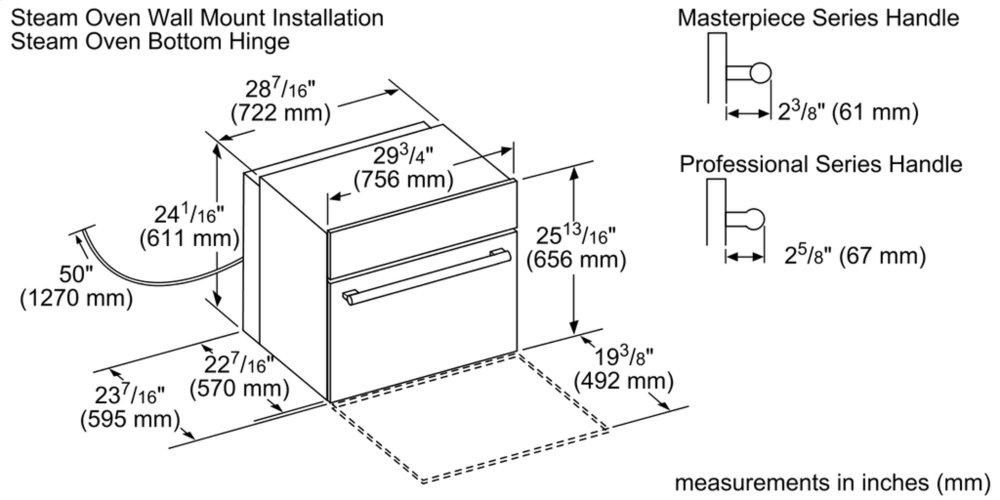 Steam Oven Wall Mount Installation
Steam Oven Bottom Hinge

$28^{7}/_{16}$" (722 mm)

$29^{3}/_{4}$" (756 mm)

$24^{1}/_{16}$" (611 mm)

50" (1270 mm)

$25^{13}/_{16}$" (656 mm)

$22^{7}/_{16}$" (570 mm)

$23^{7}/_{16}$" (595 mm)

$19^{3}/_{8}$" (492 mm)

Masterpiece Series Handle

$2^{3}/_{8}$" (61 mm)

Professional Series Handle

$2^{5}/_{8}$" (67 mm)

measurements in inches (mm)