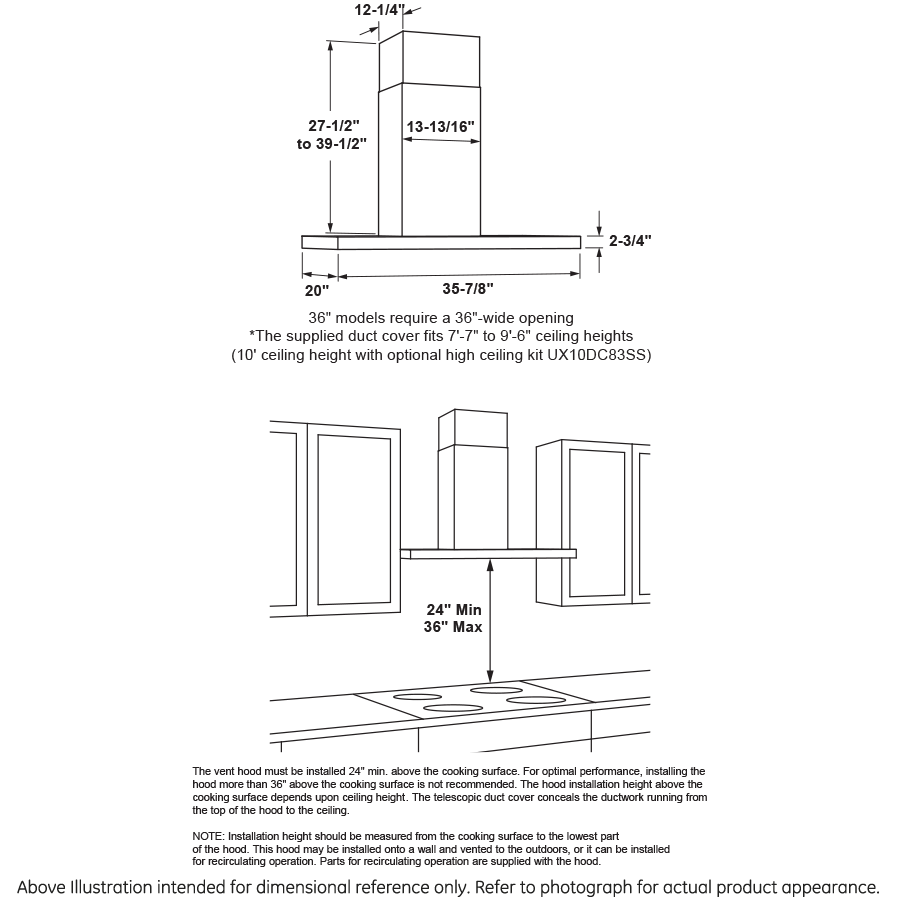 12-1/4"

27-1/2"
to 39-1/2"

13-13/16"

2-3/4"

20"

35-7/8"

36" models require a 36"-wide opening
*The supplied duct cover fits 7'-7" to 9'-6" ceiling heights
(10' ceiling height with optional high ceiling kit UX10DC83SS)

24" Min
36" Max

The vent hood must be installed 24" min. above the cooking surface. For optimal performance, installing the hood more than 36" above the cooking surface is not recommended. The hood installation height above the cooking surface depends upon ceiling height. The telescopic duct cover conceals the ductwork running from the top of the hood to the ceiling.

NOTE: Installation height should be measured from the cooking surface to the lowest part of the hood. This hood may be installed onto a wall and vented to the outdoors, or it can be installed for recirculating operation. Parts for recirculating operation are supplied with the hood.

Above Illustration intended for dimensional reference only. Refer to photograph for actual product appearance.