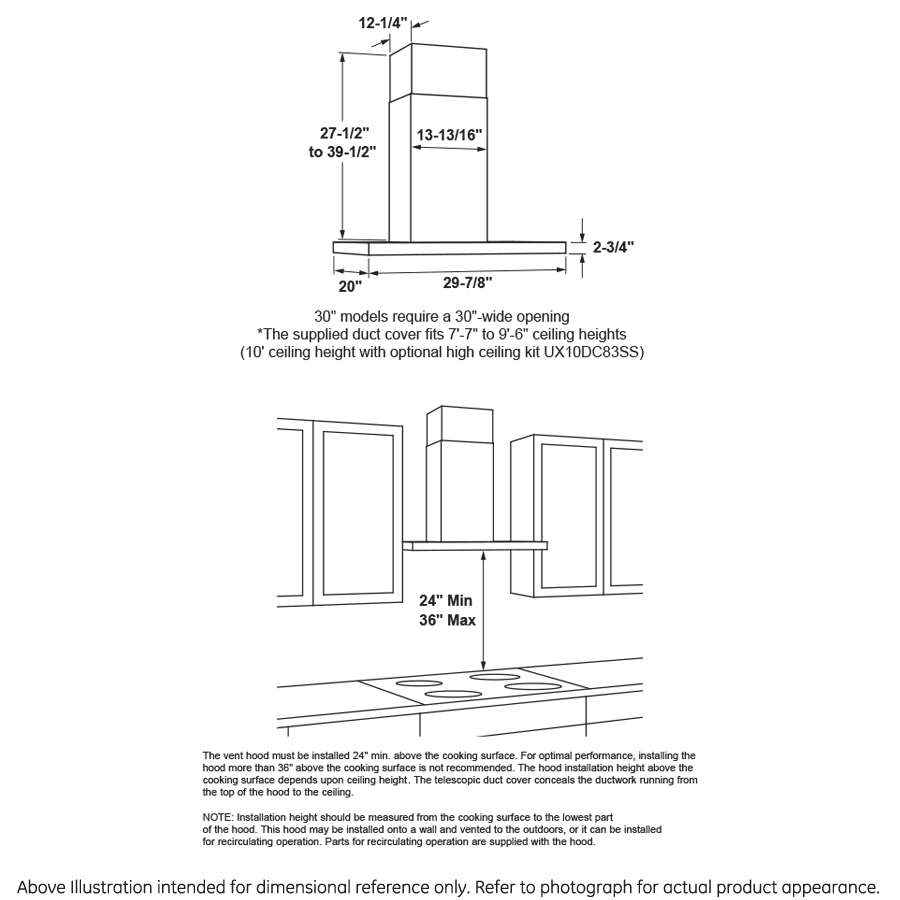 12-1/4"

27-1/2" to 39-1/2"

13-13/16"

2-3/4"

20"

29-7/8"

30" models require a 30"-wide opening
*The supplied duct cover fits 7'-7" to 9'-6" ceiling heights
(10' ceiling height with optional high ceiling kit UX10DC83SS)

24" Min
36" Max

The vent hood must be installed 24" min. above the cooking surface. For optimal performance, installing the hood more than 36" above the cooking surface is not recommended. The hood installation height above the cooking surface depends upon ceiling height. The telescopic duct cover conceals the ductwork running from the top of the hood to the ceiling.

NOTE: Installation height should be measured from the cooking surface to the lowest part of the hood. This hood may be installed onto a wall and vented to the outdoors, or it can be installed for recirculating operation. Parts for recirculating operation are supplied with the hood.

Above Illustration intended for dimensional reference only. Refer to photograph for actual product appearance.