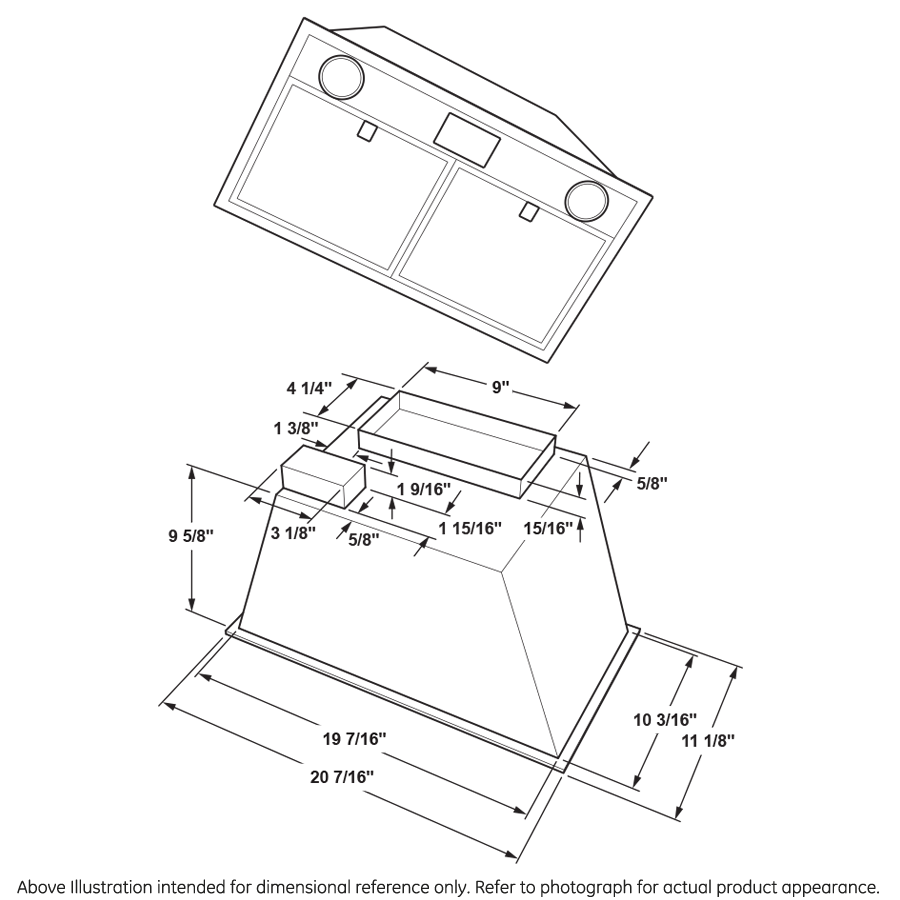 4 1/4"
9"
1 3/8"
5/8"
1 9/16"
9 5/8"
3 1/8"
5/8"
1 15/16"
15/16"
10 3/16"
11 1/8"
19 7/16"
20 7/16"

Above Illustration intended for dimensional reference only. Refer to photograph for actual product appearance.