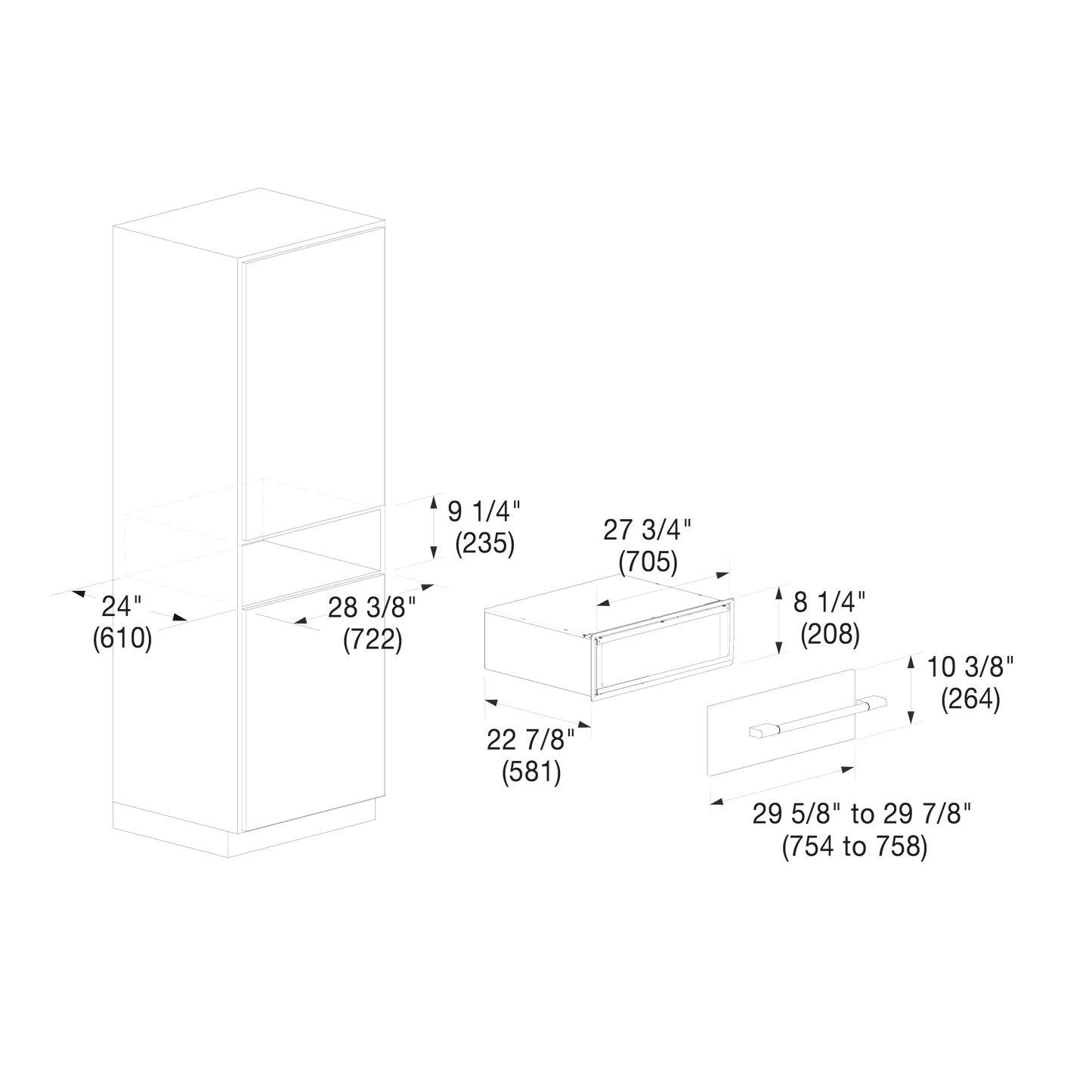 9 1/4"
(235)

24"
(610)

28 3/8"
(722)

27 3/4"
(705)

8 1/4"
(208)

22 7/8"
(581)

10 3/8"
(264)

29 5/8" to 29 7/8"
(754 to 758)