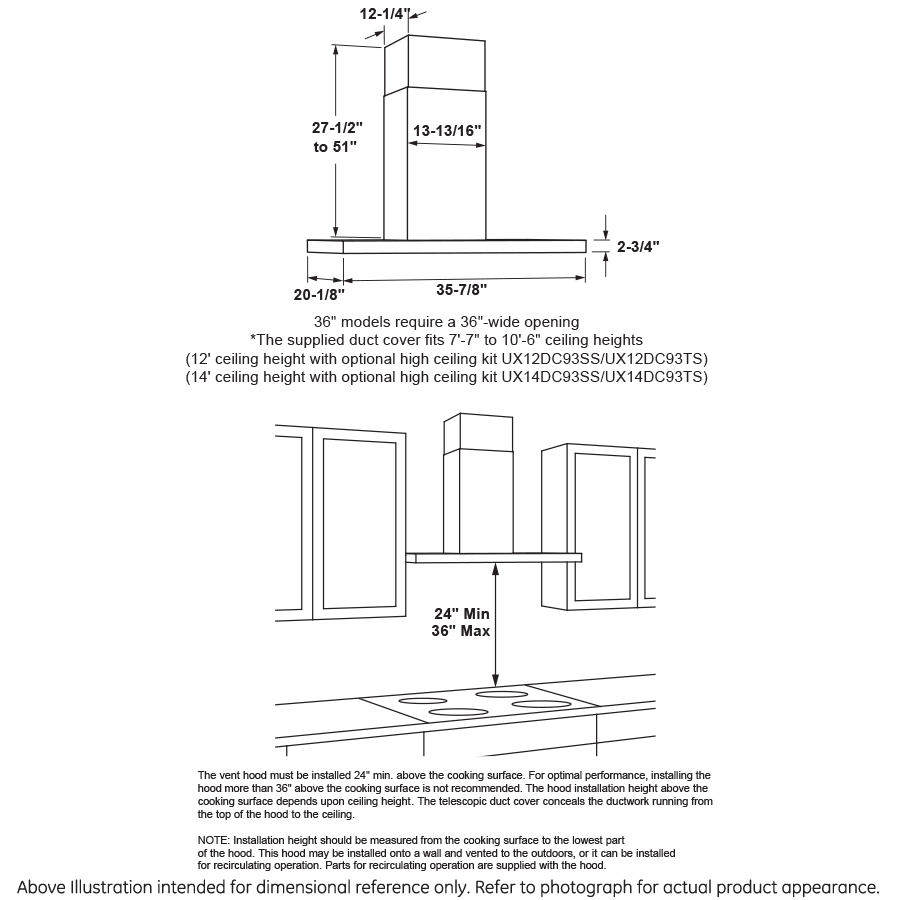 12-1/4"

27-1/2" to 51"

13-13/16"

2-3/4"

20-1/8"

35-7/8"

36" models require a 36"-wide opening
*The supplied duct cover fits 7'-7" to 10'-6" ceiling heights
(12' ceiling height with optional high ceiling kit UX12DC93SS/UX12DC93TS)
(14' ceiling height with optional high ceiling kit UX14DC93SS/UX14DC93TS)

24" Min
36" Max

The vent hood must be installed 24" min. above the cooking surface. For optimal performance, installing the hood more than 36" above the cooking surface is not recommended. The hood installation height above the cooking surface depends upon ceiling height. The telescopic duct cover conceals the ductwork running from the top of the hood to the ceiling.

NOTE: Installation height should be measured from the cooking surface to the lowest part of the hood. This hood may be installed onto a wall and vented to the outdoors, or it can be installed for recirculating operation. Parts for recirculating operation are supplied with the hood.

Above Illustration intended for dimensional reference only. Refer to photograph for actual product appearance.