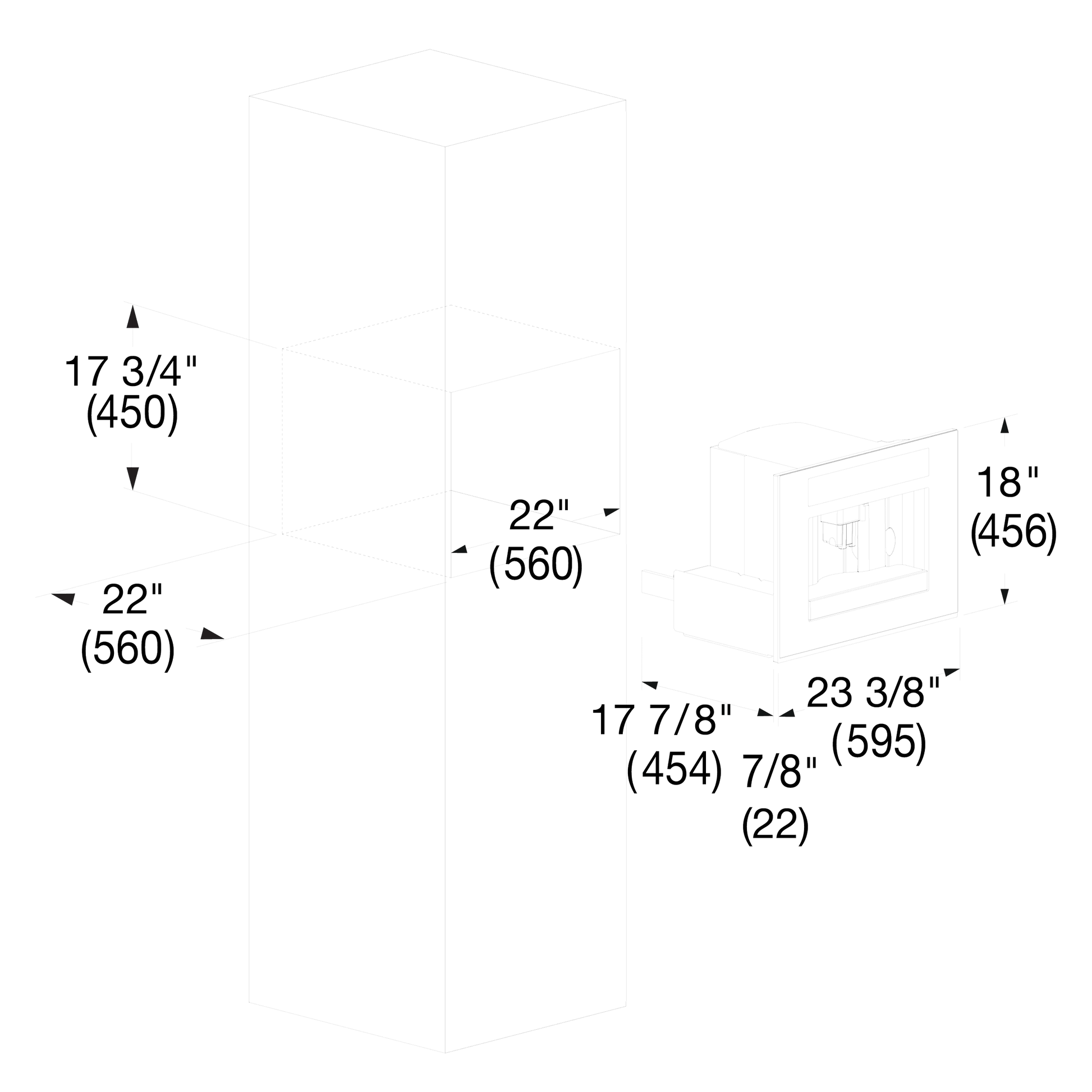 17 3/4"
(450)

22"
(560)

22"
(560)

18"
(456)

23 3/8"
(595)

17 7/8"
(454)

7/8"
(22)