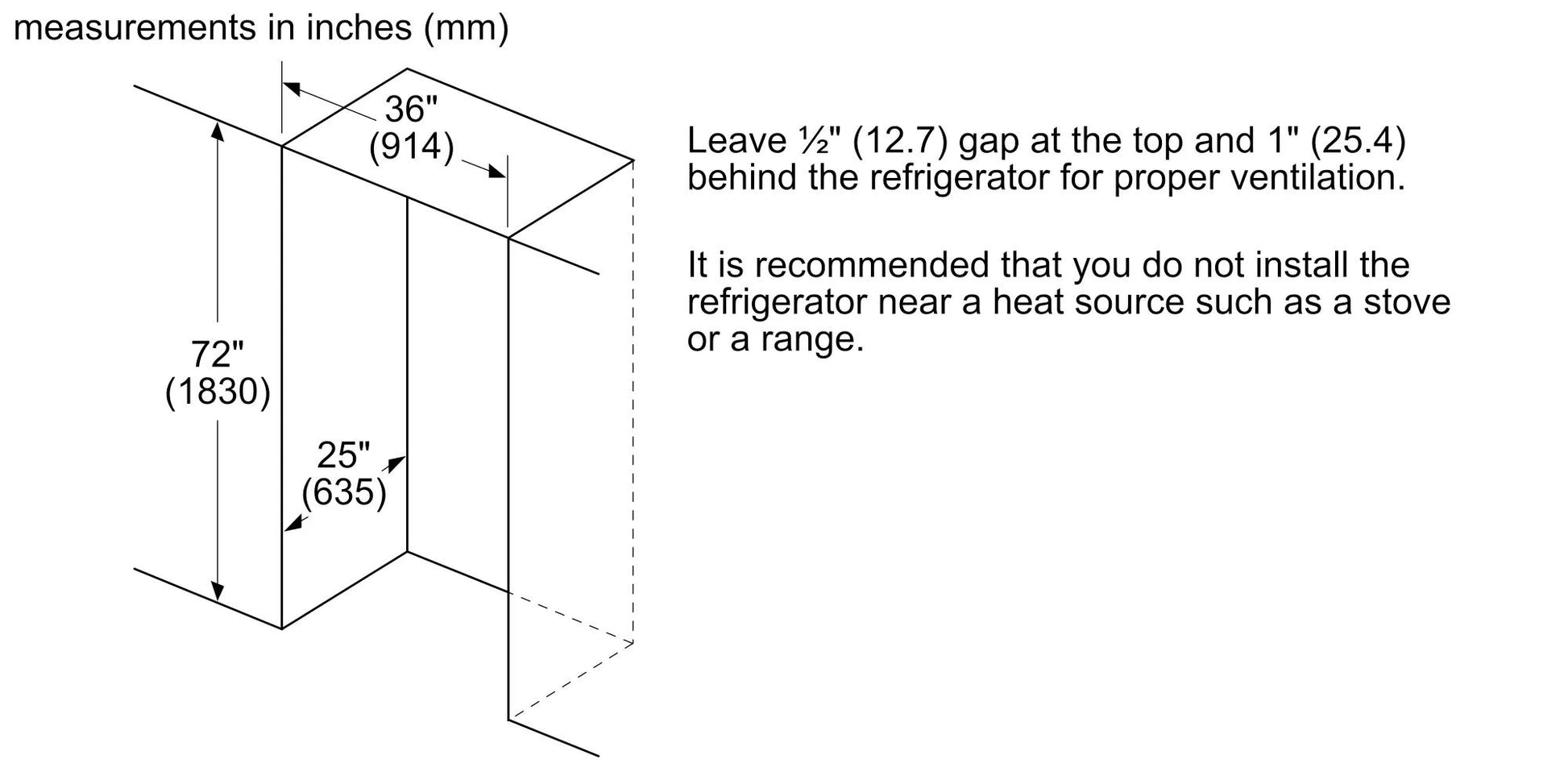 measurements in inches (mm)

36"
(914)

72"
(1830)

25"
(635)

Leave ½" (12.7) gap at the top and 1" (25.4) behind the refrigerator for proper ventilation.

It is recommended that you do not install the refrigerator near a heat source such as a stove or a range.