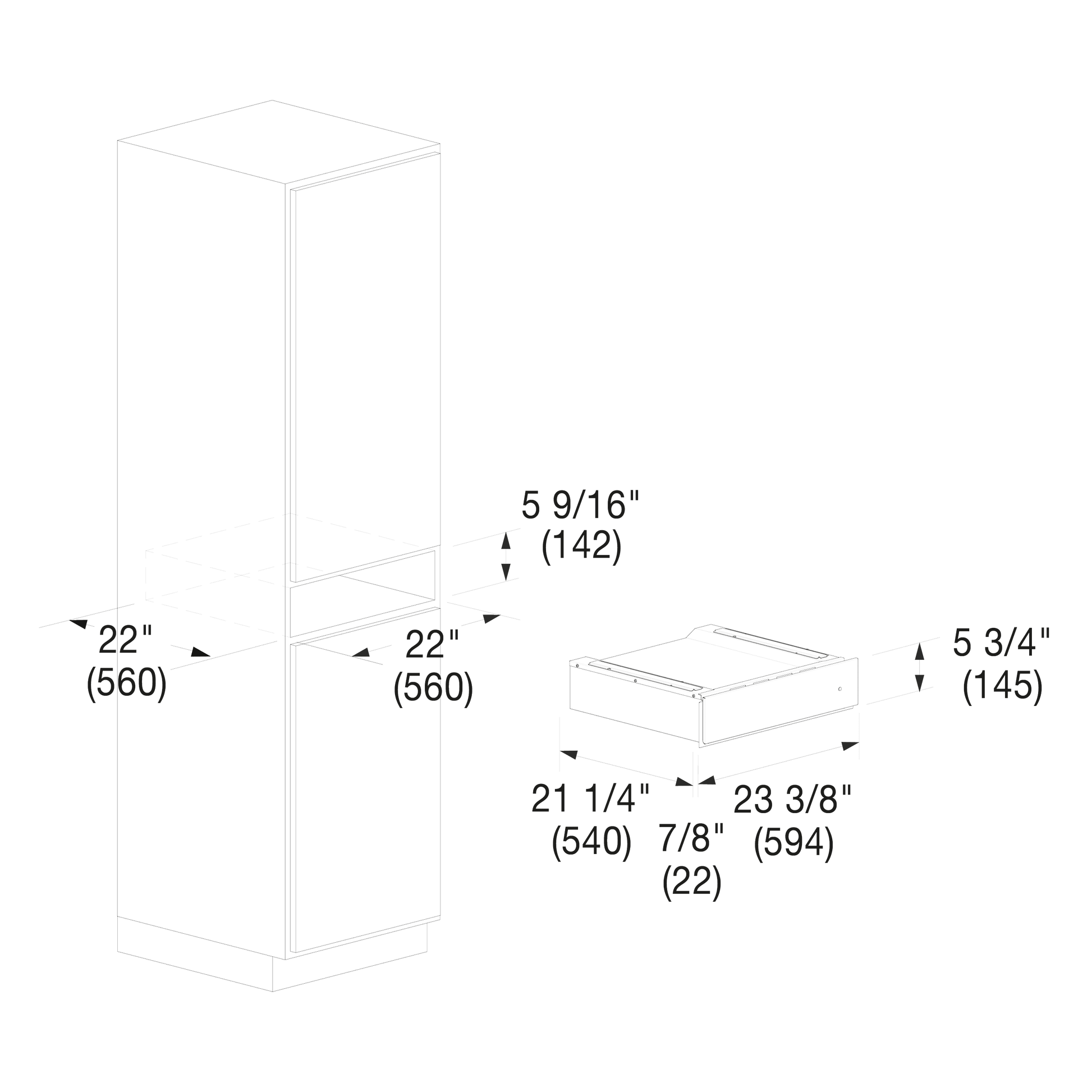 5 9/16"
(142)

22"
(560)

22"
(560)

5 3/4"
(145)

21 1/4"
(540)

7/8"
(22)

23 3/8"
(594)