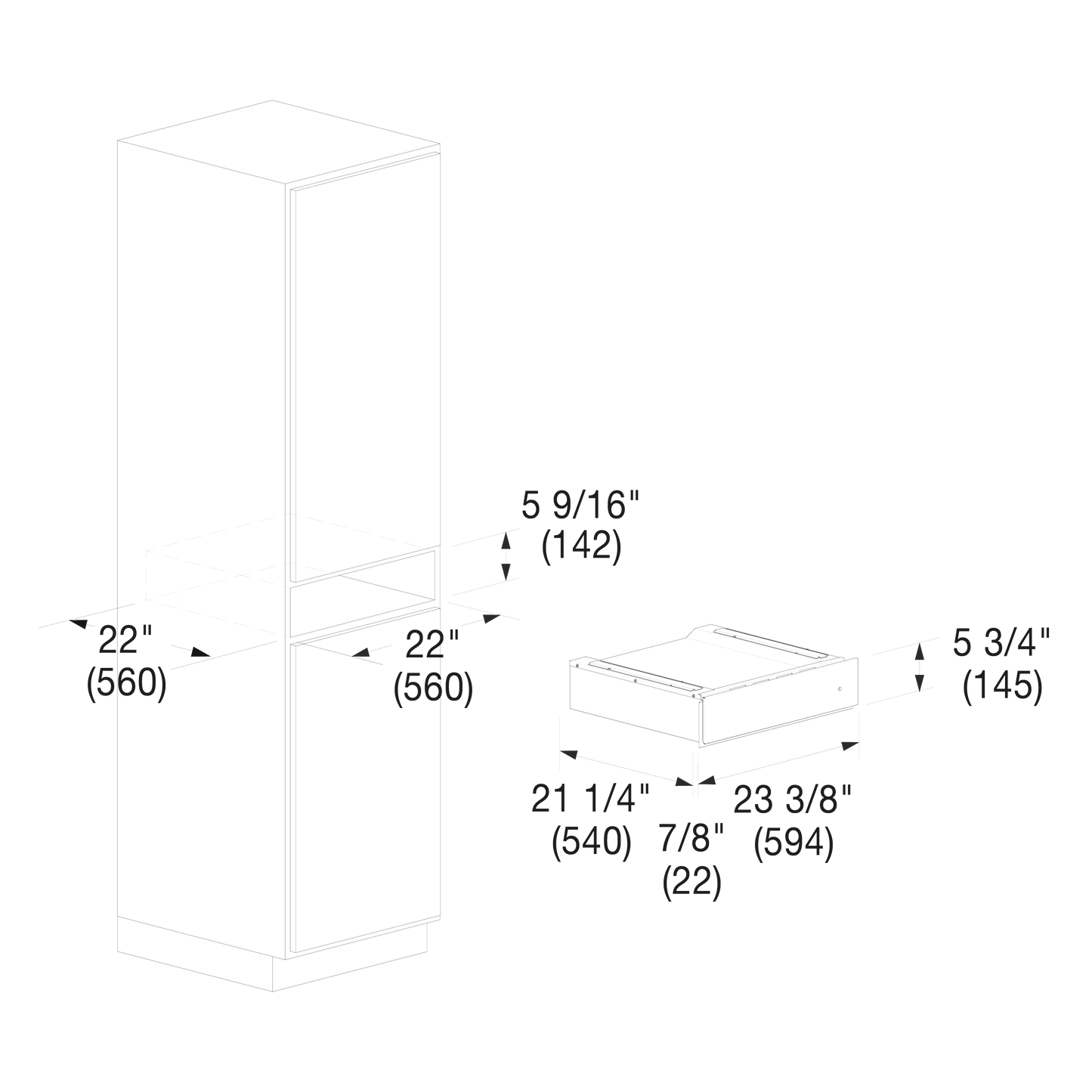 5 9/16"
(142)

22"
(560)

22"
(560)

5 3/4"
(145)

21 1/4"
(540)

7/8"
(22)

23 3/8"
(594)