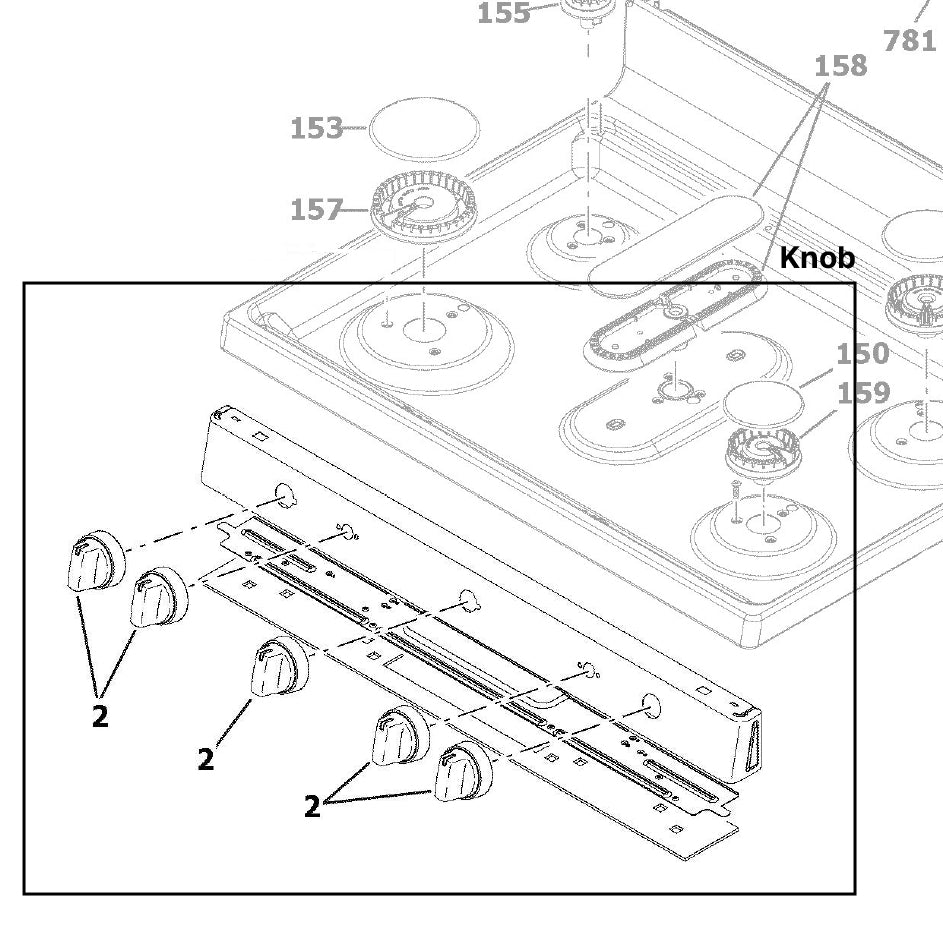 155
781
158
153
157
Knob
150
159
2
2
2