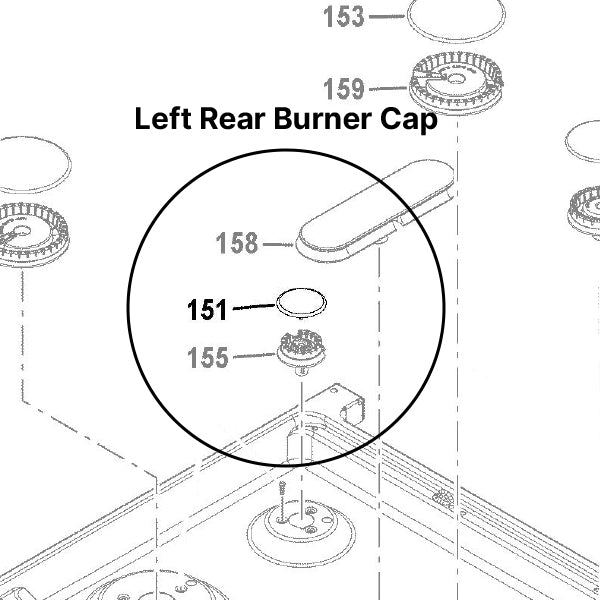 153
159
Left Rear Burner Cap
158
151
155