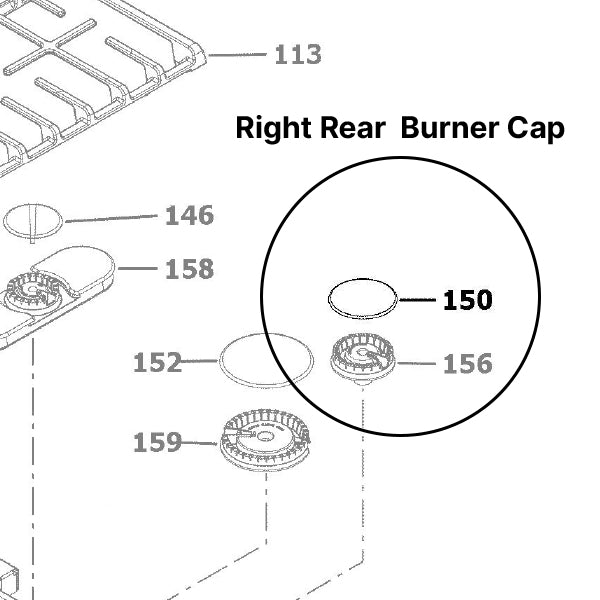 113

Right Rear Burner Cap

146

158

150

152

156

159