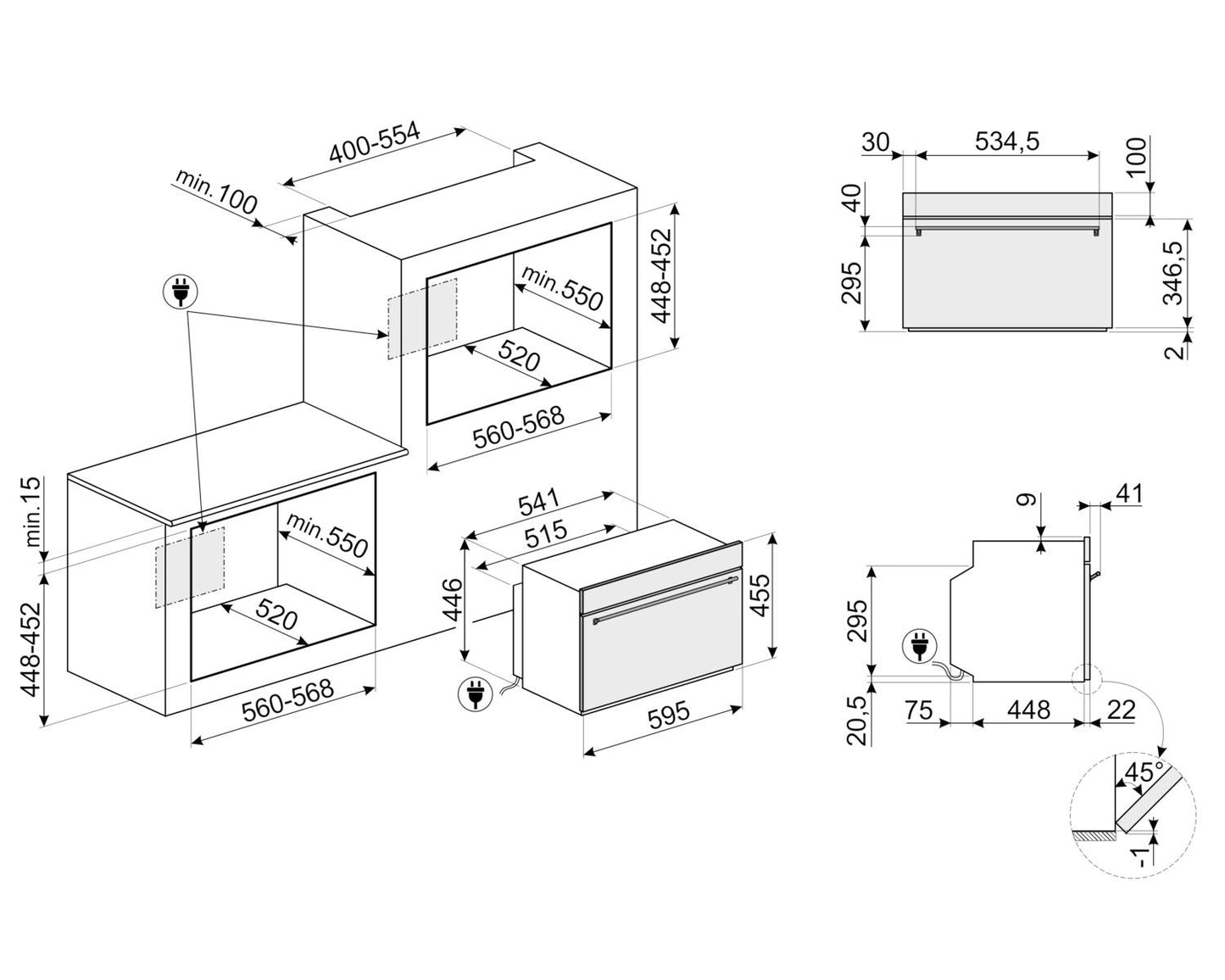 400-554

min.100

min.550

448-452

520

560-568

min.15

min.550

448-452

520

560-568

541

515

446

455

595

30

534,5

100

40

295

346,5

2

9

41

295

20,5

75

448

22

45°

-1