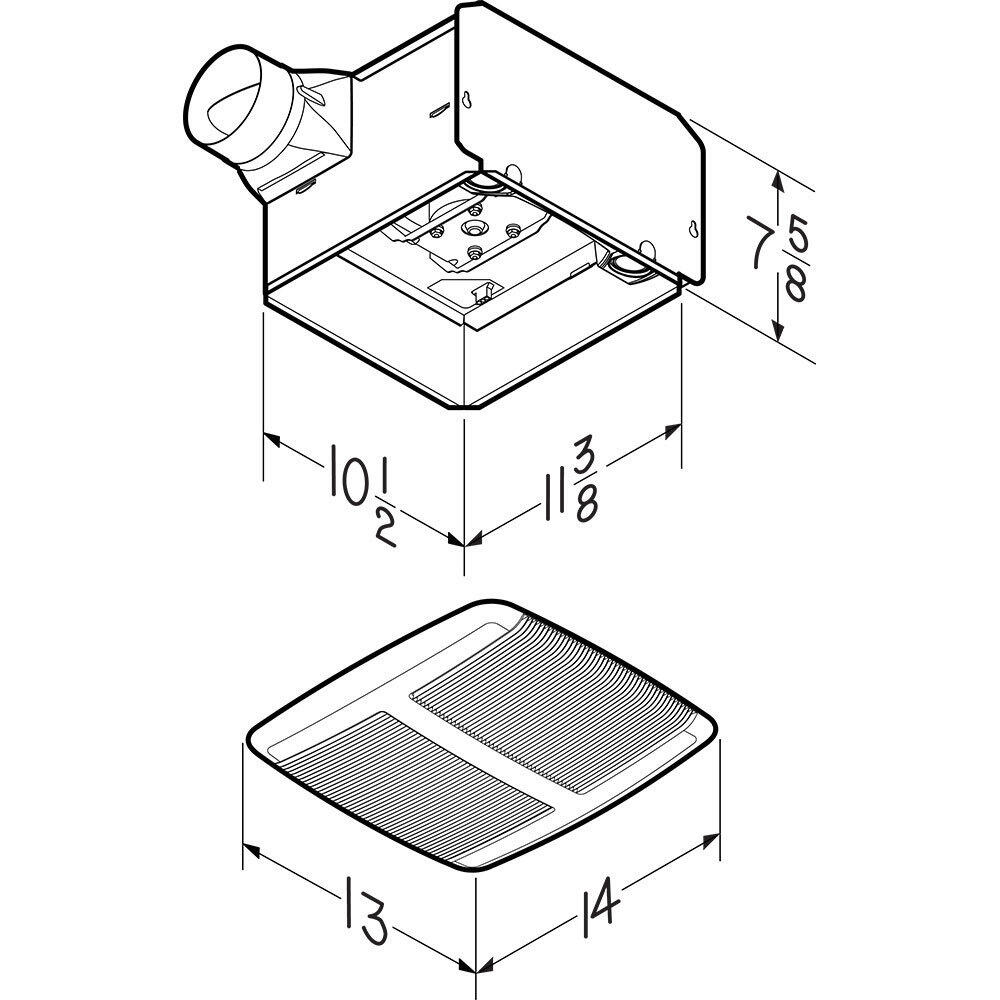 $7\frac{5}{8}$

$10\frac{1}{2}$

$11\frac{3}{8}$

13

14