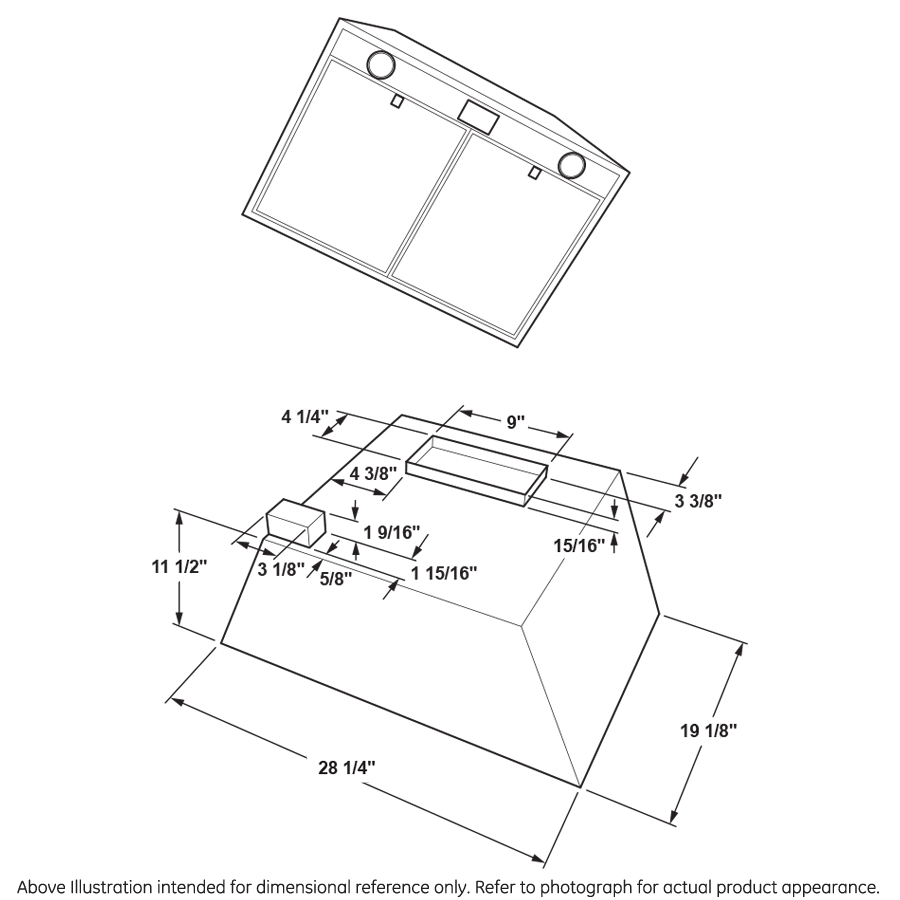 4 1/4"

9"

4 3/8"

3 3/8"

1 9/16"

15/16"

11 1/2"

3 1/8"

5/8"

1 15/16"

19 1/8"

28 1/4"

Above Illustration intended for dimensional reference only. Refer to photograph for actual product appearance.