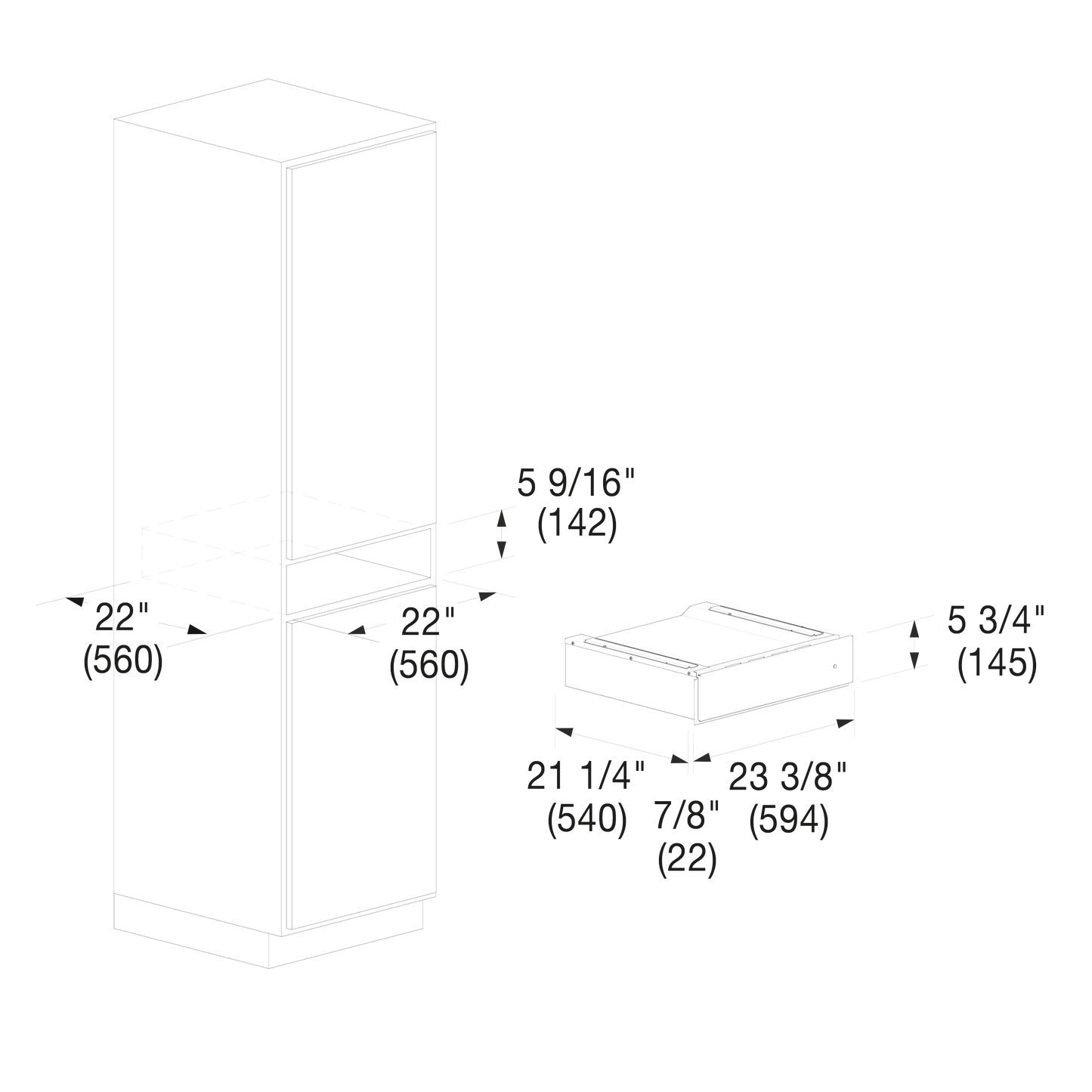 5 9/16"
(142)

22"
(560)

22"
(560)

5 3/4"
(145)

21 1/4"
(540)

7/8"
(22)

23 3/8"
(594)