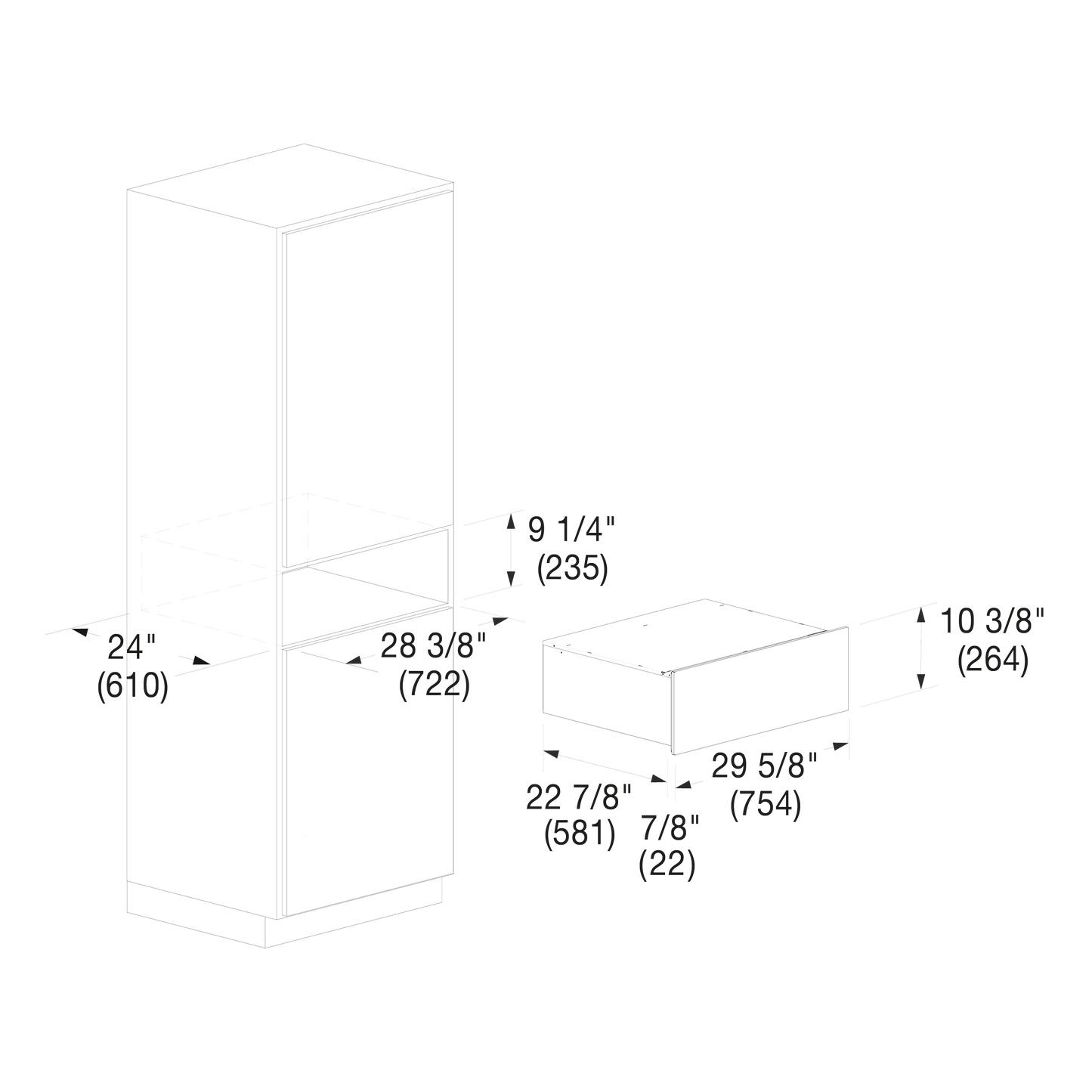 9 1/4"
(235)

24"
(610)

28 3/8"
(722)

10 3/8"
(264)

22 7/8"
(581)

7/8"
(22)

29 5/8"
(754)