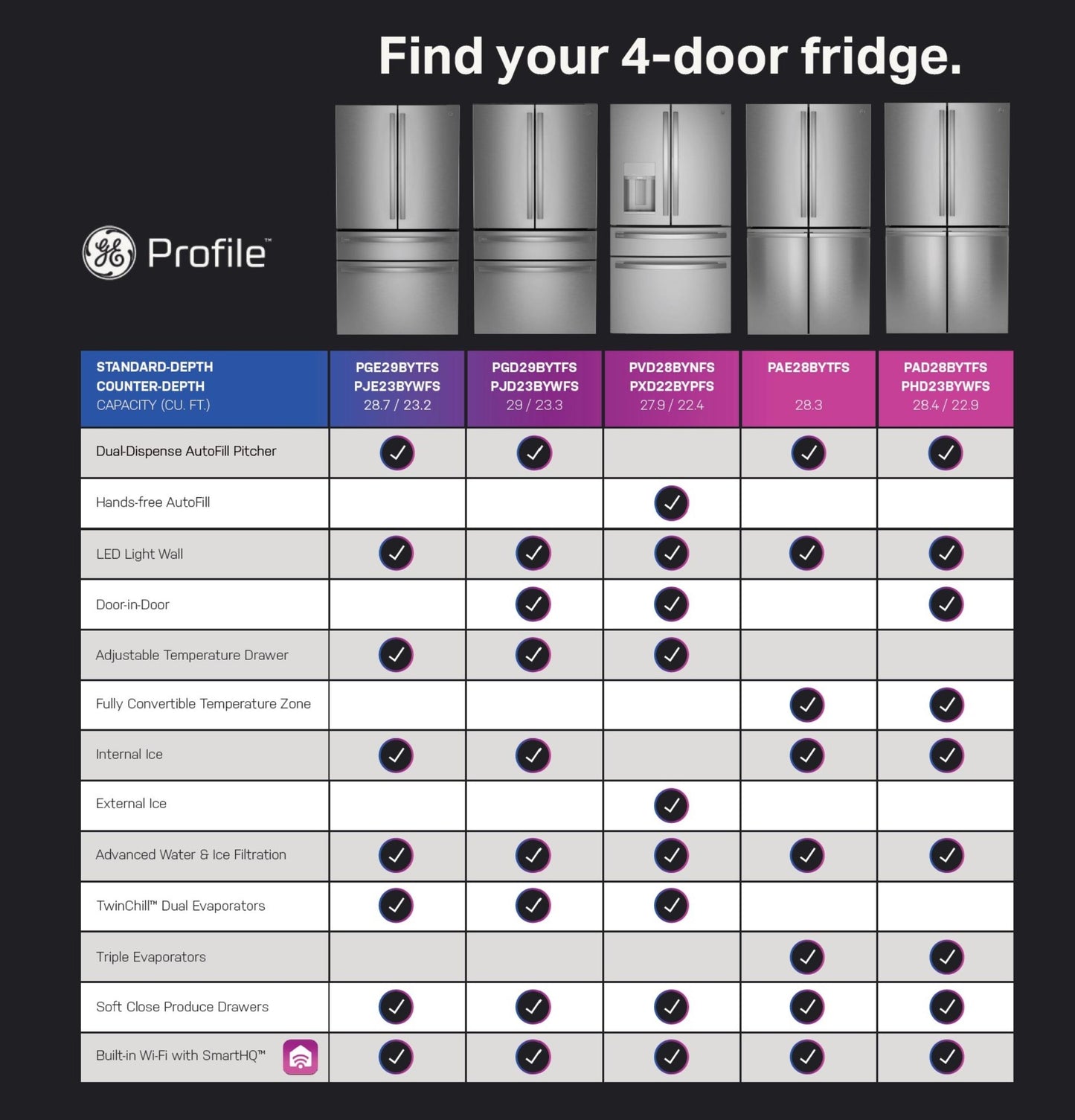 Find your 4-door fridge.

GE Profile™

| STANDARD-DEPTH COUNTER-DEPTH CAPACITY (CU. FT.) | PGE29BYTFS PJE23BYWFS 28.7 / 23.2 | PGD29BYTFS PJD23BYWFS 29 / 23.3 | PVD28BYNFS PXD22BYPFS 27.9 / 22.4 | PAE28BYTFS 28.3 | PAD28BYTFS PHD23BYWFS 28.4 / 22.9 |
|---|---|---|---|---|---|
| Dual-Dispense AutoFill Pitcher | ✓ | ✓ | | ✓ | ✓ |
| Hands-free AutoFill | | | ✓ | | |
| LED Light Wall | ✓ | ✓ | ✓ | ✓ | ✓ |
| Door-in-Door | | ✓ | ✓ | | ✓ |
| Adjustable Temperature Drawer | ✓ | ✓ | ✓ | | |
| Fully Convertible Temperature Zone | | | | ✓ | ✓ |
| Internal Ice | ✓ | ✓ | | ✓ | ✓ |
| External Ice | | | ✓ | | |
| Advanced Water & Ice Filtration | ✓ | ✓ | ✓ | ✓ | ✓ |
| TwinChill™ Dual Evaporators | ✓ | ✓ | ✓ | | |
| Triple Evaporators | | | | ✓ | ✓ |
| Soft Close Produce Drawers | ✓ | ✓ | ✓ | ✓ | ✓ |
| Built-in Wi-Fi with SmartHQ™ | ✓ | ✓ | ✓ | ✓ | ✓ |