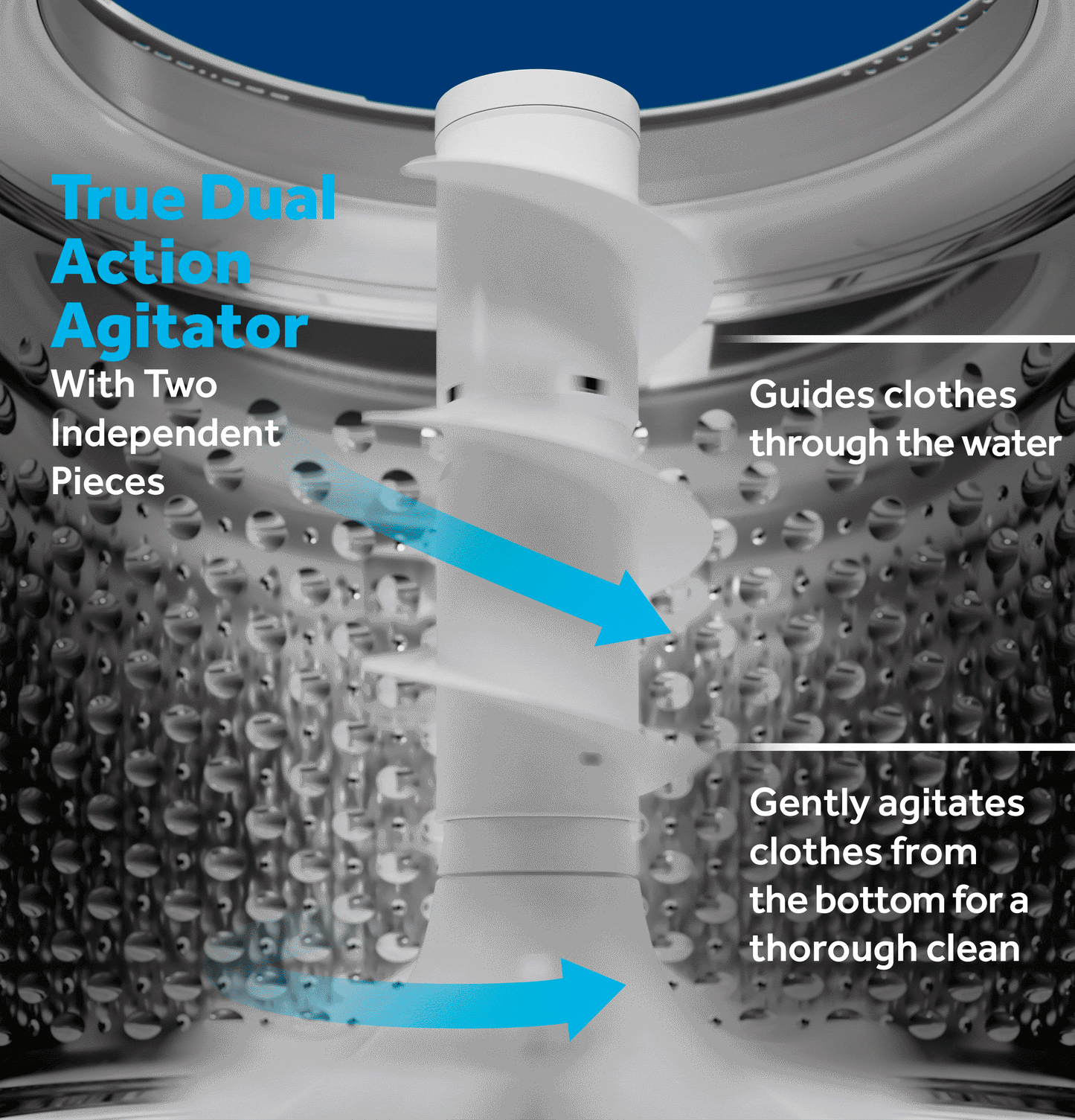 True Dual Action Agitator

With Two Independent Pieces

Guides clothes through the water

Gently agitates clothes from the bottom for a thorough clean